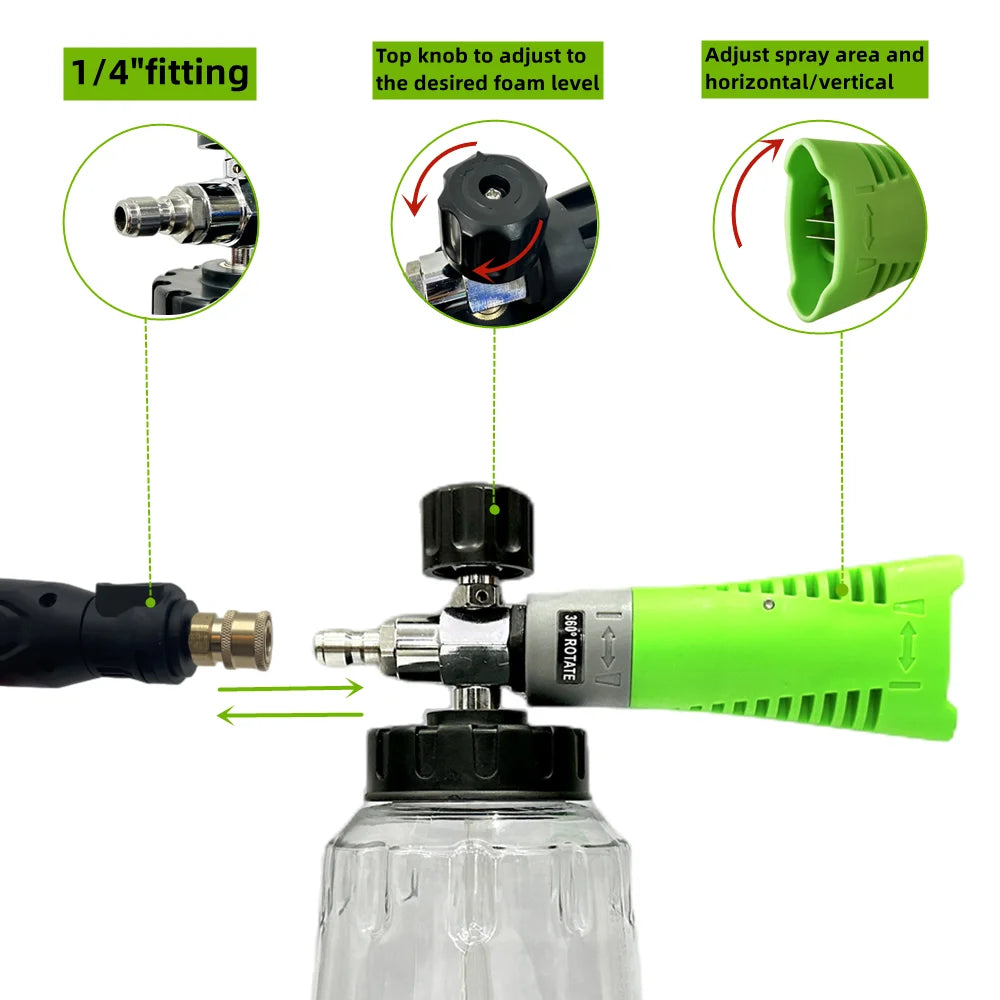 1/4"fitting

Top knob to adjust to the desired foam level

Adjust spray area and horizontal/vertical

360° ROTATE