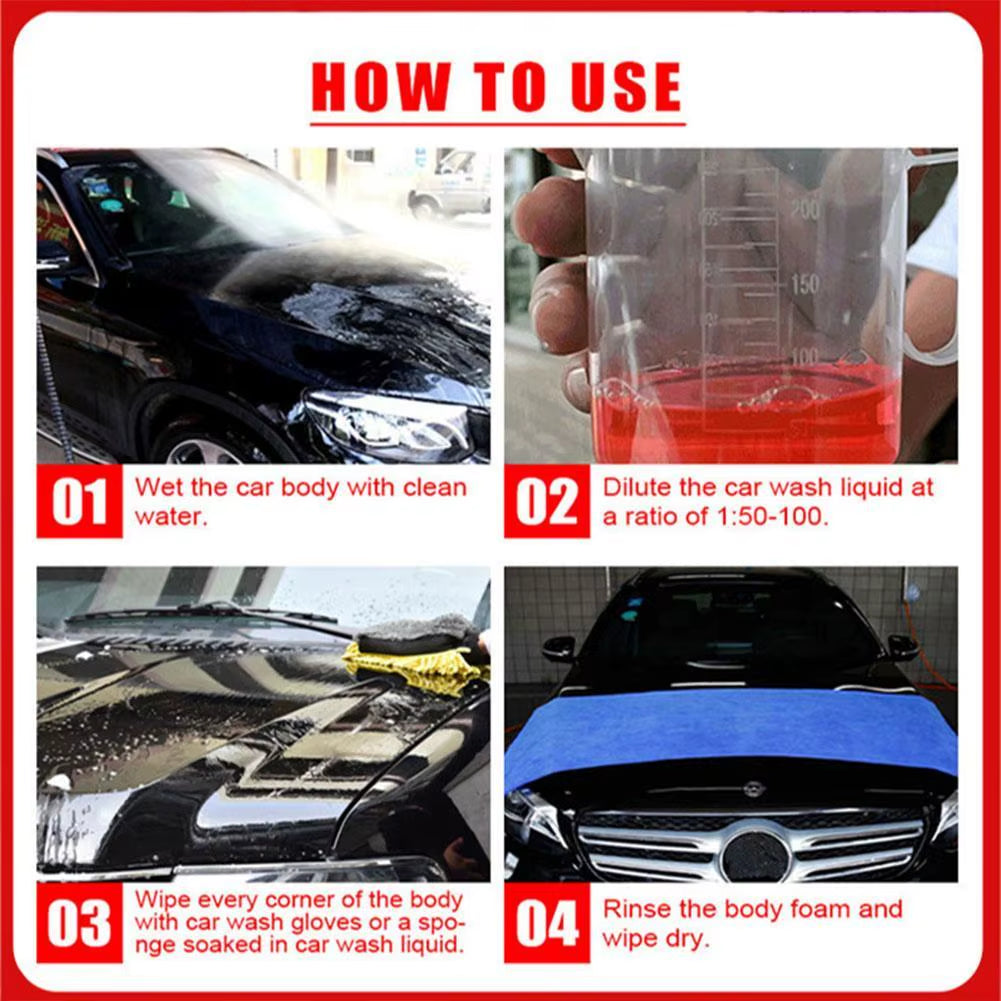 HOW TO USE

200
150
100

01 Wet the car body with clean water.

02 Dilute the car wash liquid at a ratio of 1:50-100.

03 Wipe every corner of the body with car wash gloves or a sponge soaked in car wash liquid.

04 Rinse the body foam and wipe dry.